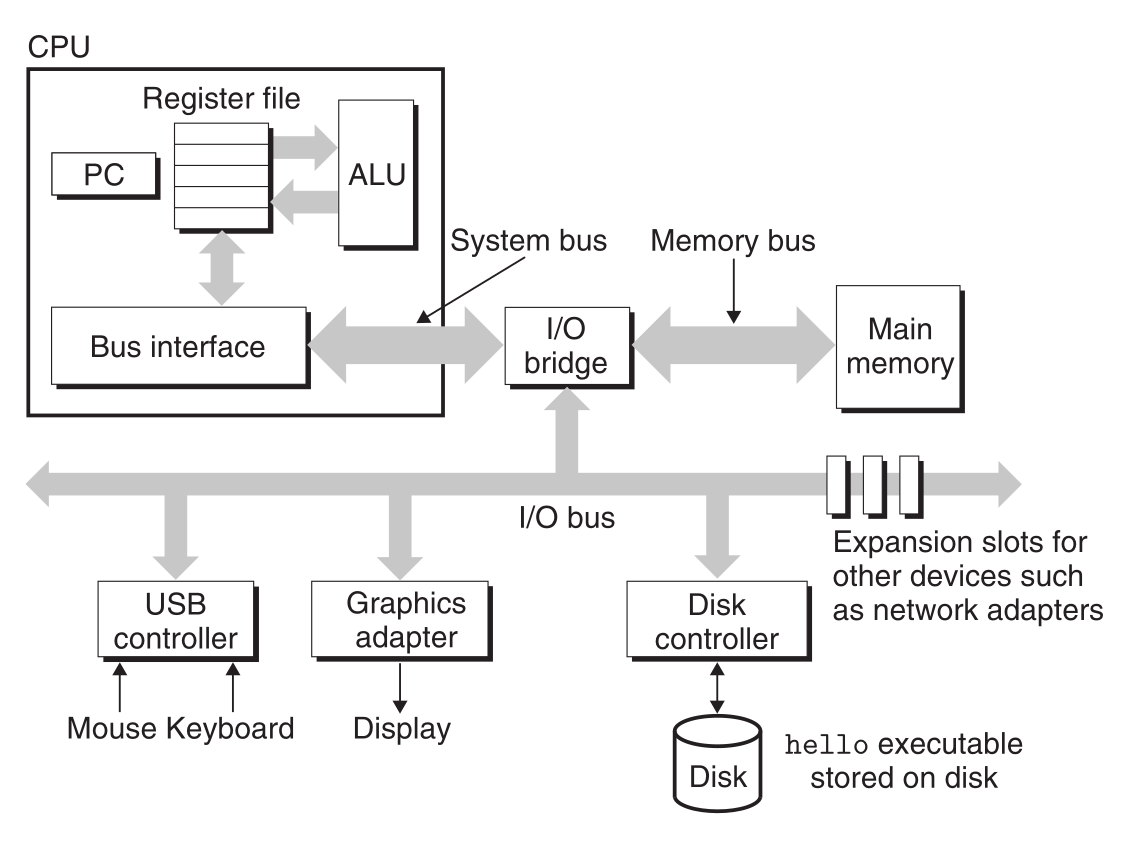 CPU

Register file

PC

ALU

System bus

Memory bus

Bus interface

I/O bridge

Main memory

I/O bus

Expansion slots for other devices such as network adapters

USB controller

Graphics adapter

Disk controller

Mouse Keyboard

Display

Disk

hello executable stored on disk